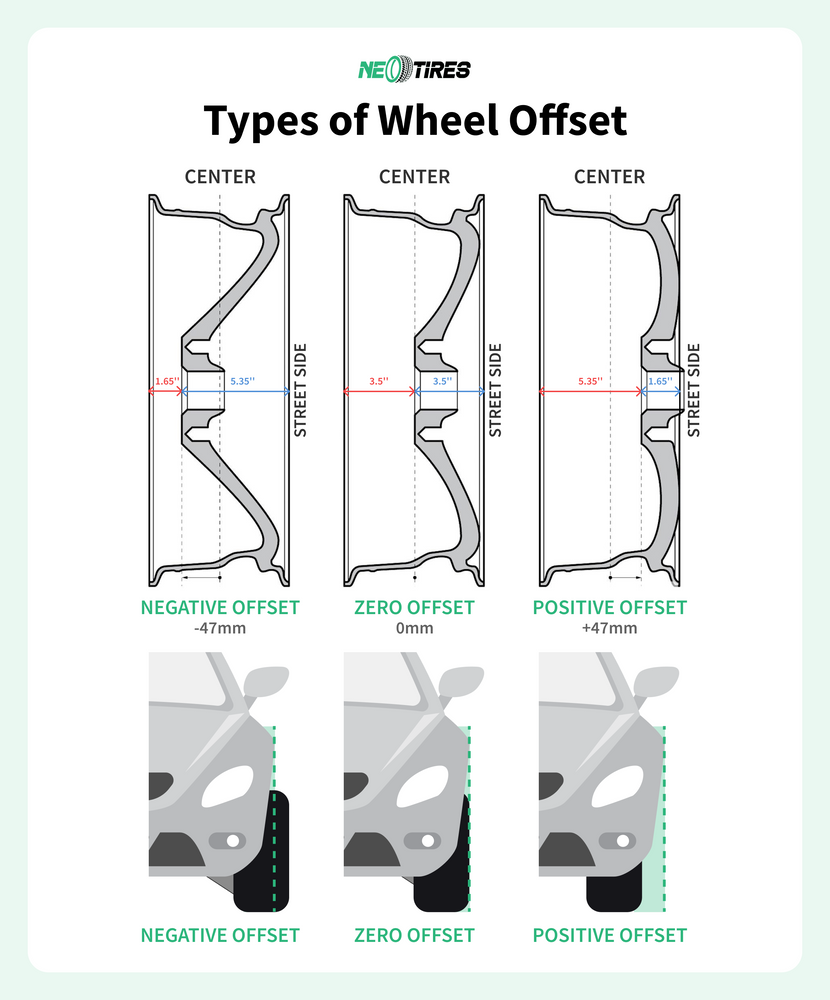 NEOTIRES

Types of Wheel Offset

CENTER

1.65''

5.35''

STREET SIDE

NEGATIVE OFFSET
-47mm

CENTER

3.5''

3.5''

STREET SIDE

ZERO OFFSET
0mm

CENTER

5.35''

1.65''

STREET SIDE

POSITIVE OFFSET
+47mm

NEGATIVE OFFSET

ZERO OFFSET

POSITIVE OFFSET