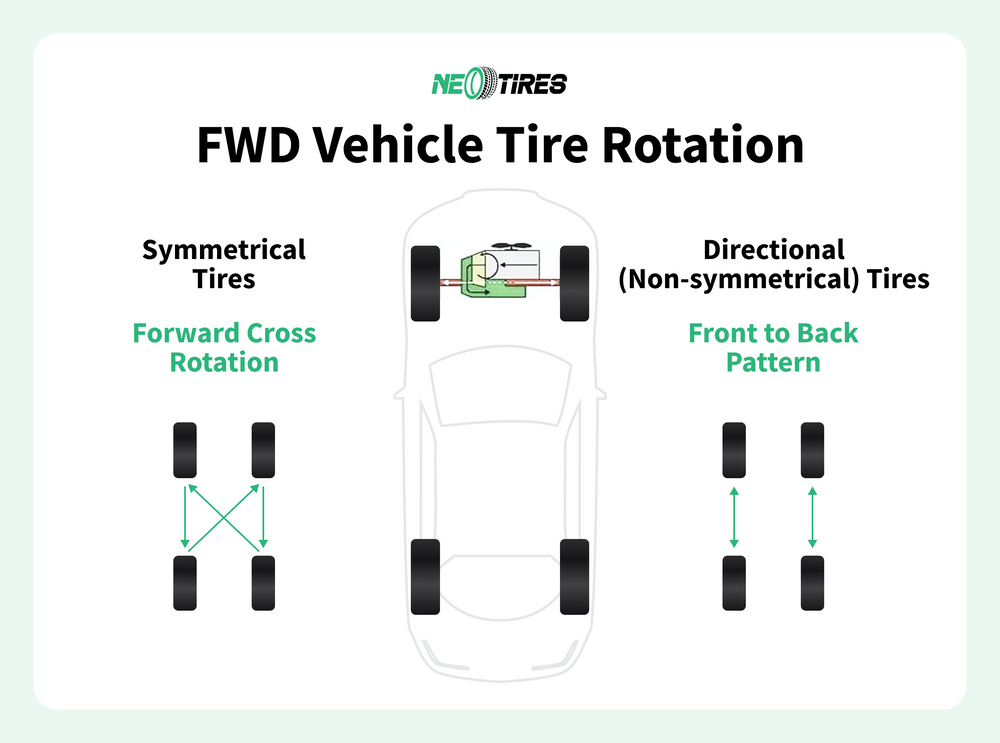 NEOTIRES

FWD Vehicle Tire Rotation

Symmetrical Tires

Forward Cross Rotation

Directional (Non-symmetrical) Tires

Front to Back Pattern